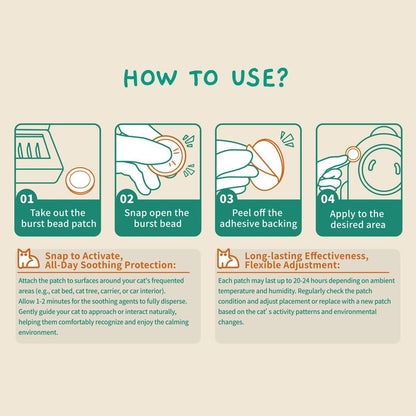 HOW TO USE?

01 Take out the burst bead patch

02 Snap open the burst bead

03 Peel off the adhesive backing

04 Apply to the desired area

Snap to Activate, All-Day Soothing Protection:

Attach the patch to surfaces around your cat's frequented areas (e.g., cat bed, cat tree, carrier, or car interior).
Allow 1-2 minutes for the soothing agents to fully disperse.
Gently guide your cat to approach or interact naturally, helping them comfortably recognize and enjoy the calming environment.

Long-lasting Effectiveness, Flexible Adjustment:

Each patch may last up to 20-24 hours depending on ambient temperature and humidity. Regularly check the patch condition and adjust placement or replace with a new patch based on the cat's activity patterns and environmental changes.