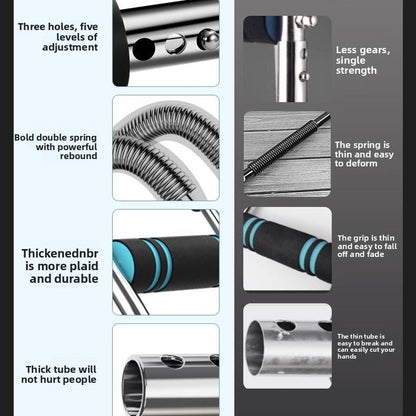 Three holes, five levels of adjustment

Bold double spring with powerful rebound

Thickenednbr is more plaid and durable

Thick tube will not hurt people

Less gears, single strength

The spring is thin and easy to deform

The grip is thin and easy to fall off and fade

The thin tube is easy to break and can easily cut your hands